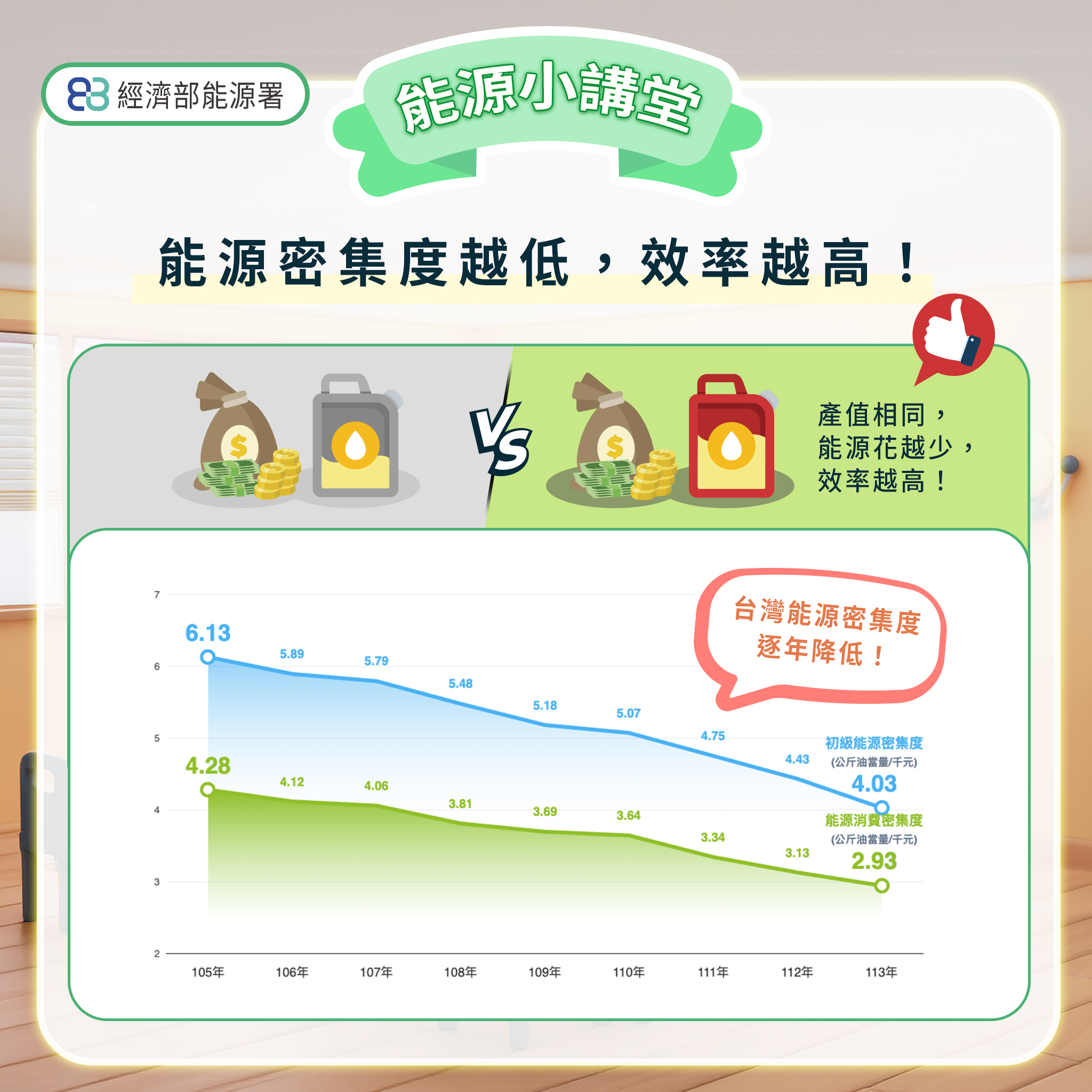 經濟部能源署

能源小講堂

能源密集度越低，效率越高！

VS

產值相同，
能源花越少，
效率越高！

台灣能源密集度
逐年降低！

7
6
5
4
3
2

6.13
5.89
5.79
5.48
5.18
5.07
4.75
4.43
4.03

初級能源密集度
(公斤油當量/千元)

4.28
4.12
4.06
3.81
3.69
3.64
3.34
3.13
2.93

能源消費密集度
(公斤油當量/千元)

105年
106年
107年
108年
109年
110年
111年
112年
113年