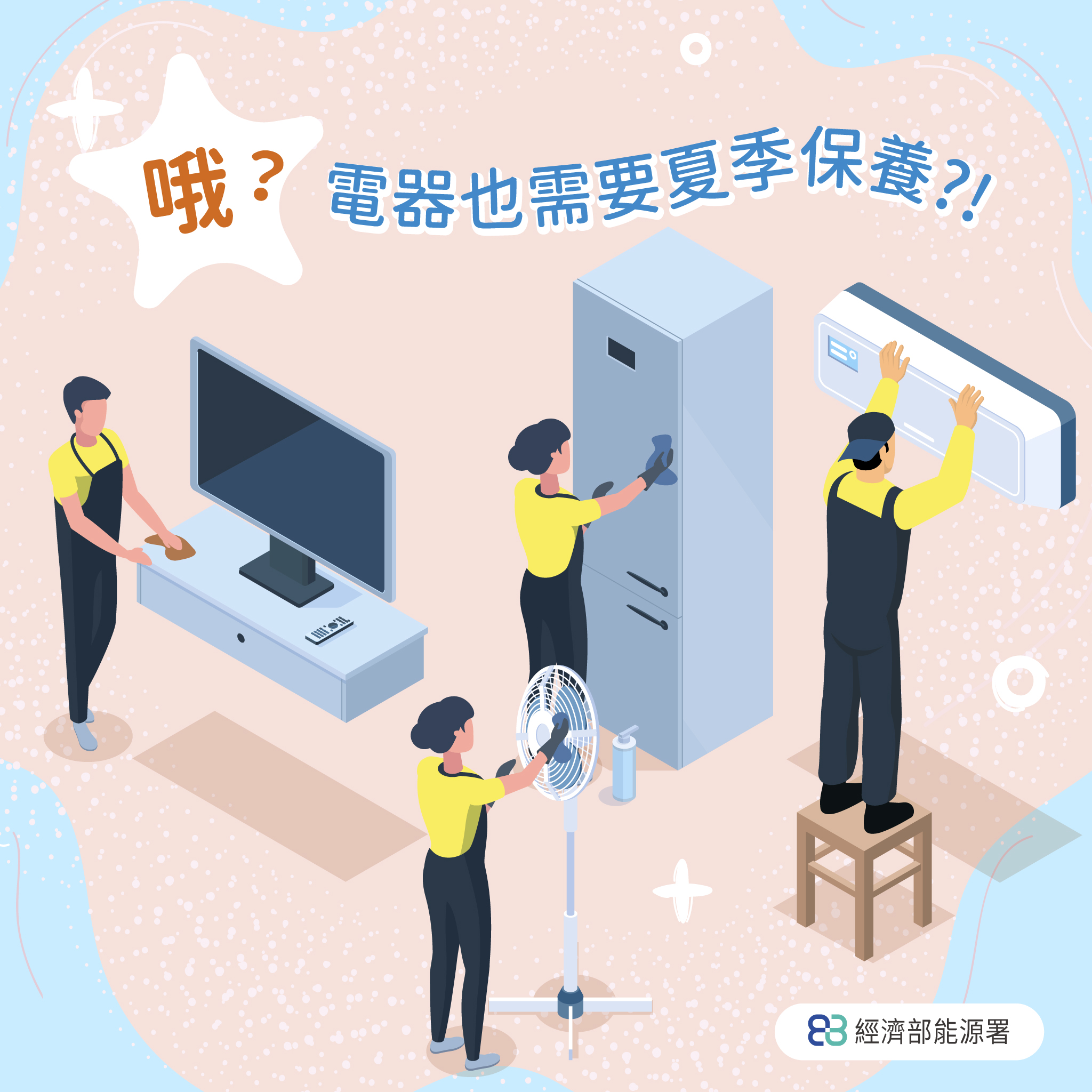 哦？

電器也需要夏季保養?!

經濟部能源署