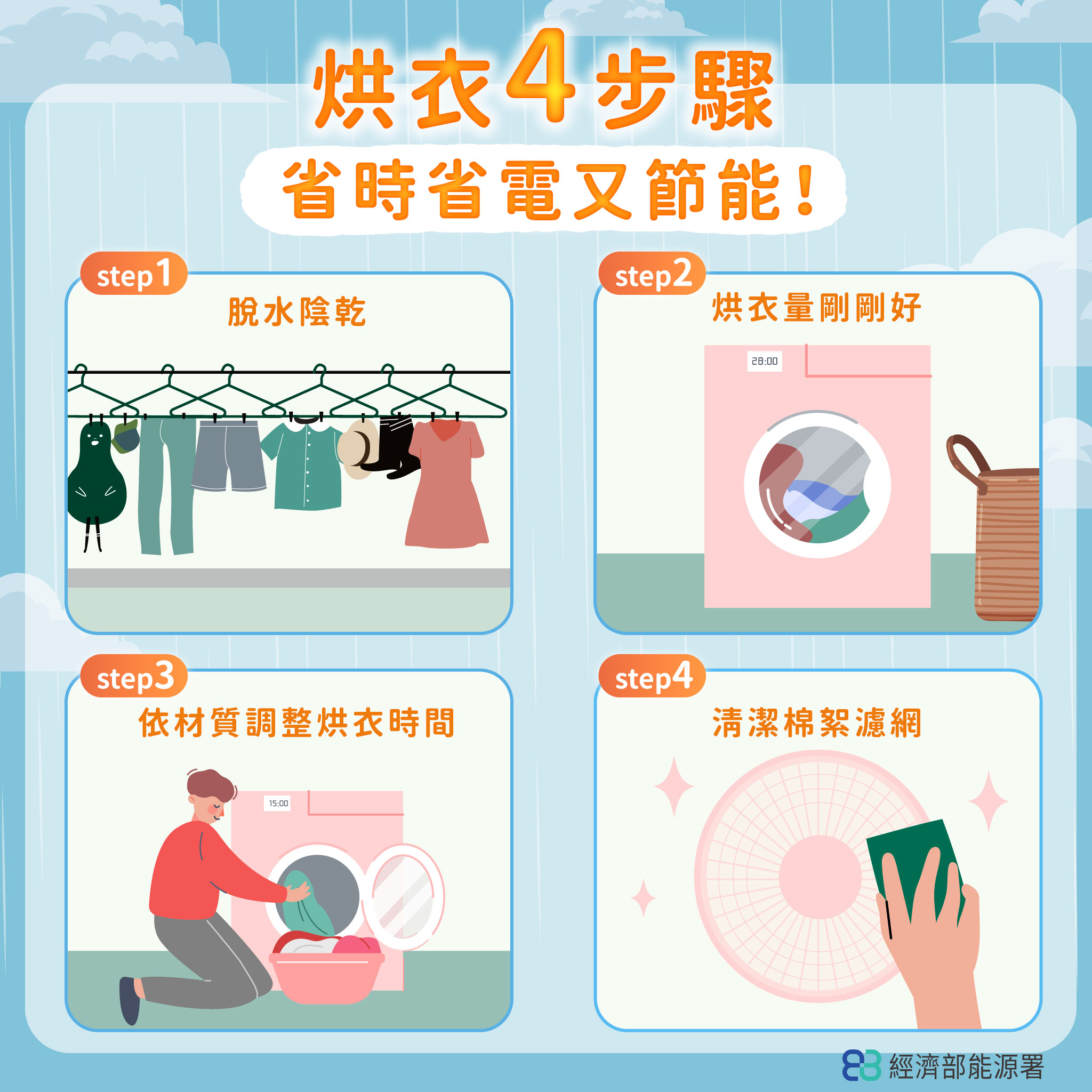 烘衣4步驟
省時省電又節能！

step1
脫水陰乾

step2
烘衣量剛剛好

28:00

step3
依材質調整烘衣時間

15:00

step4
清潔棉絮濾網

經濟部能源署