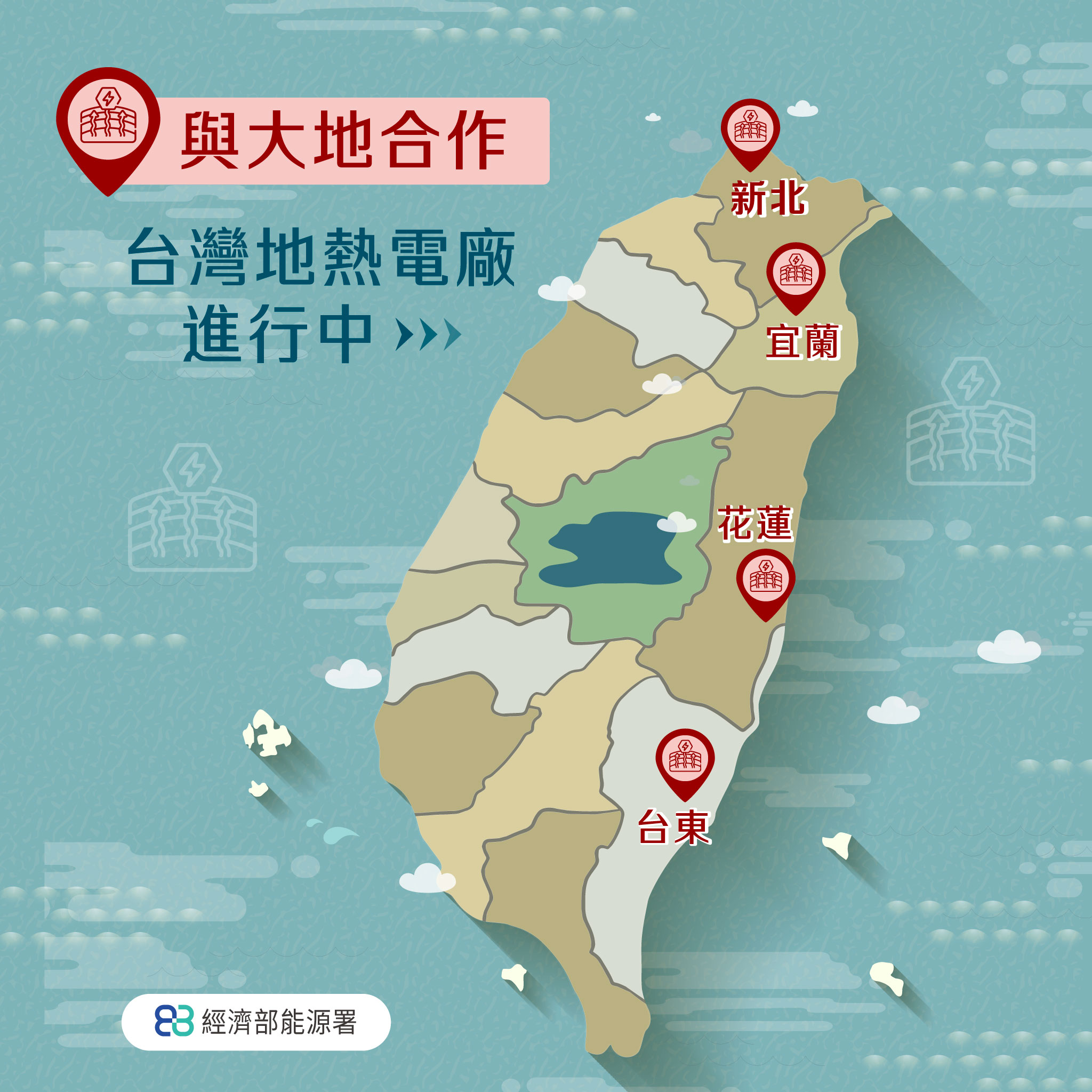 與大地合作

台灣地熱電廠
進行中

新北

宜蘭

花蓮

台東

經濟部能源署