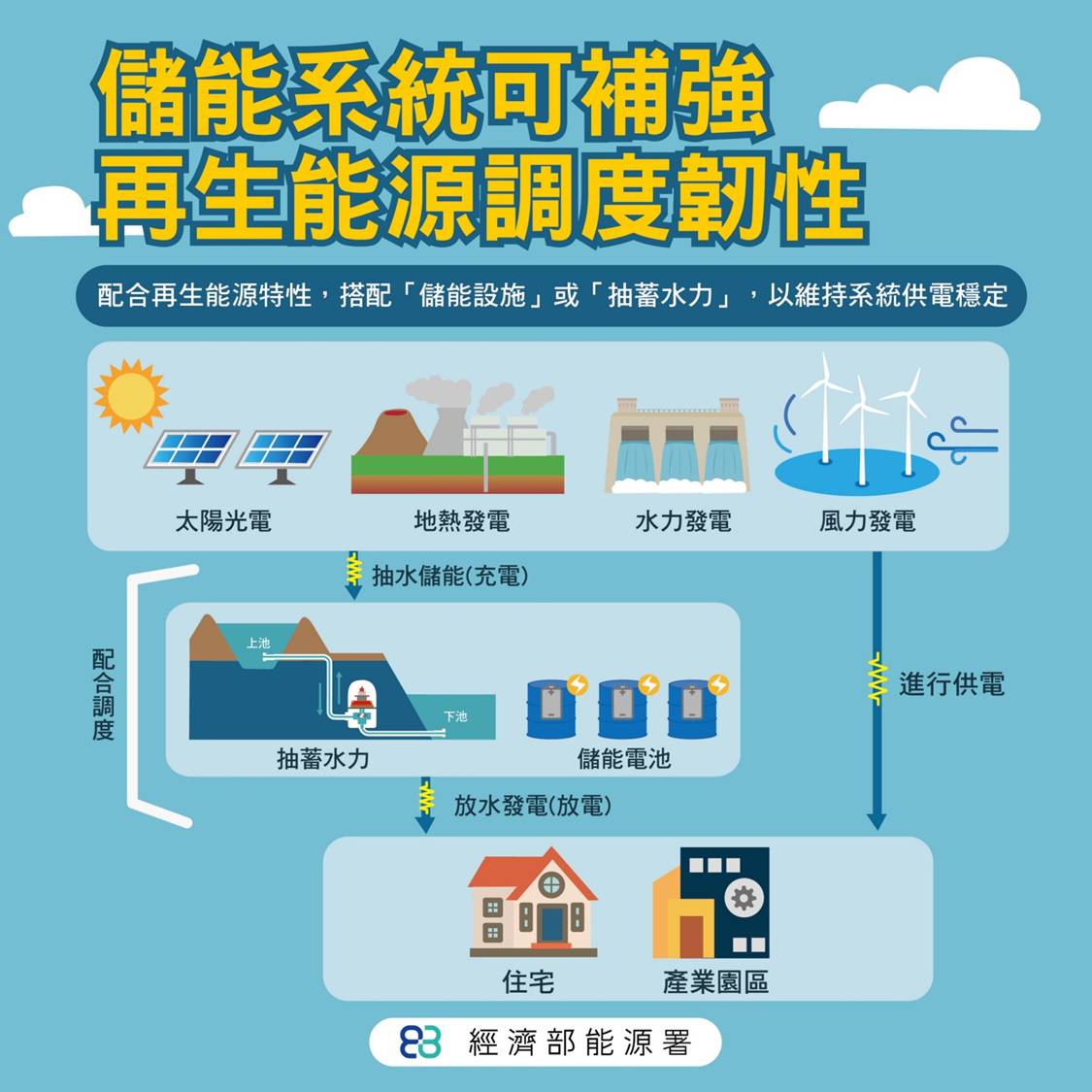 儲能系統可補強
再生能源調度韌性

配合再生能源特性，搭配「儲能設施」或「抽蓄水力」，以維持系統供電穩定

太陽光電
地熱發電
水力發電
風力發電

抽水儲能(充電)

配合調度

上池
下池
抽蓄水力
儲能電池

進行供電

放水發電(放電)

住宅
產業園區

經濟部能源署