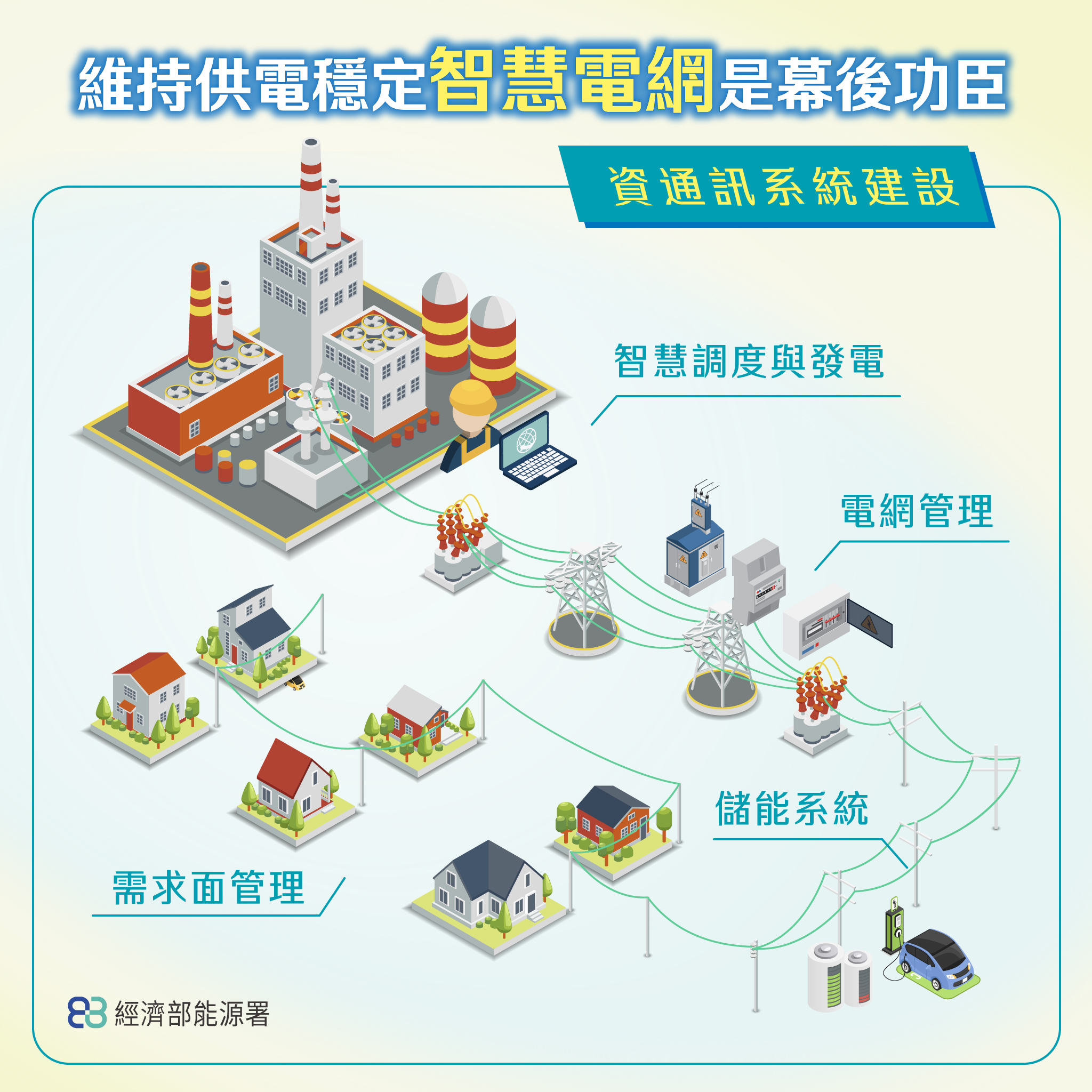 維持供電穩定智慧電網是幕後功臣

資通訊系統建設

智慧調度與發電

電網管理

儲能系統

需求面管理

經濟部能源署