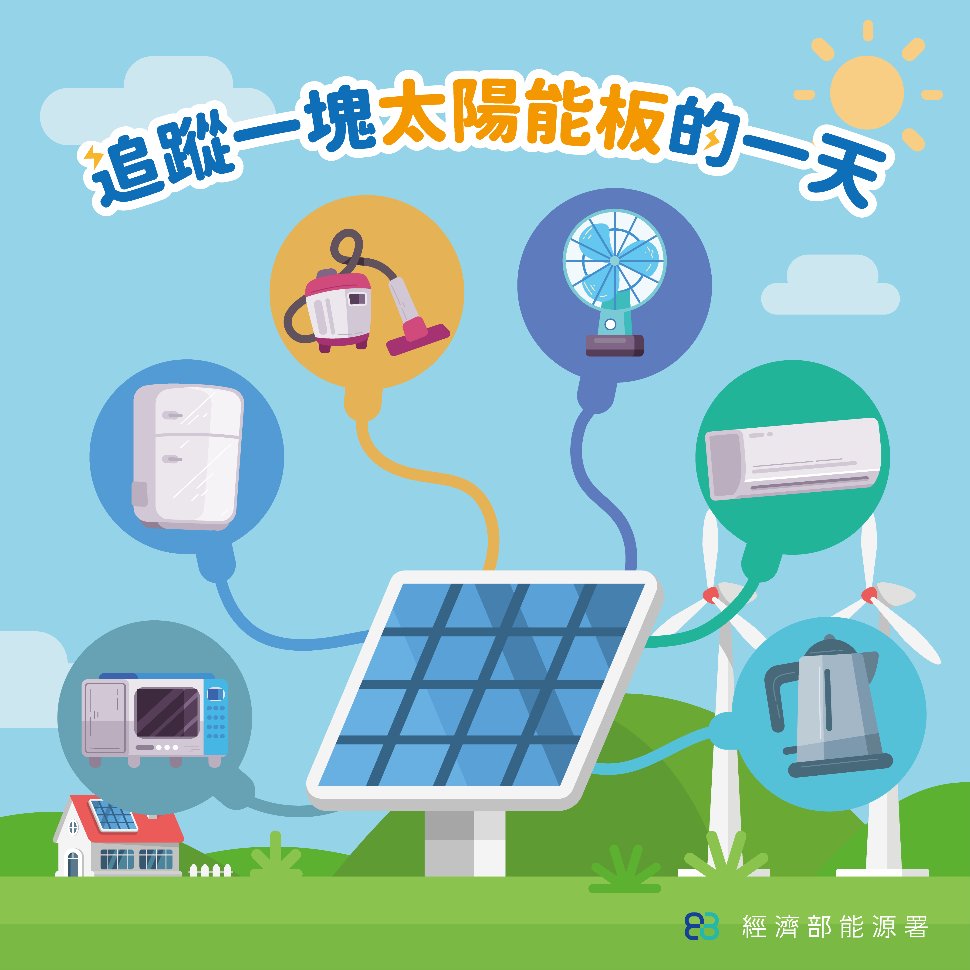 追蹤一塊太陽能板的一天

經濟部能源署