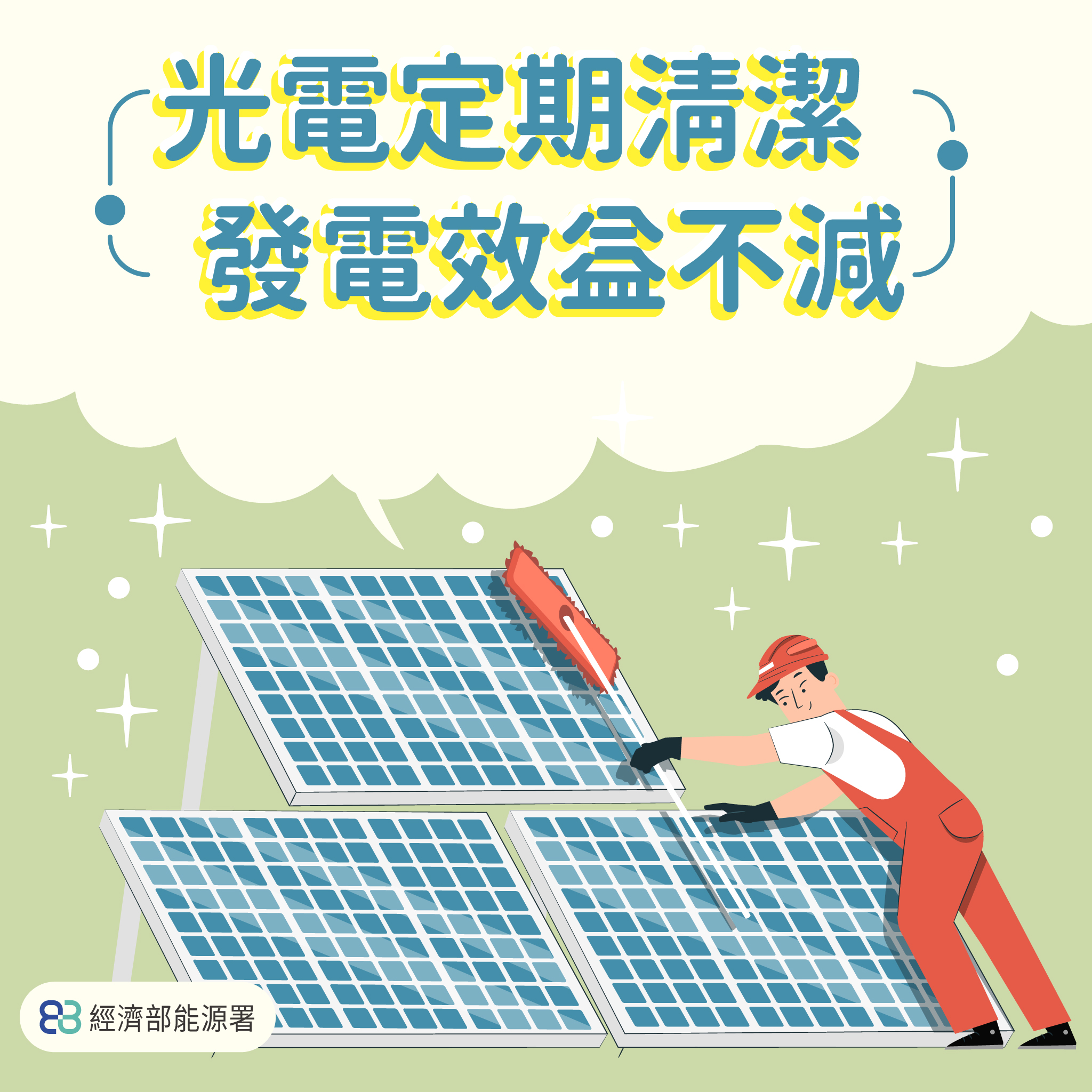 光電定期清潔
發電效益不減

經濟部能源署