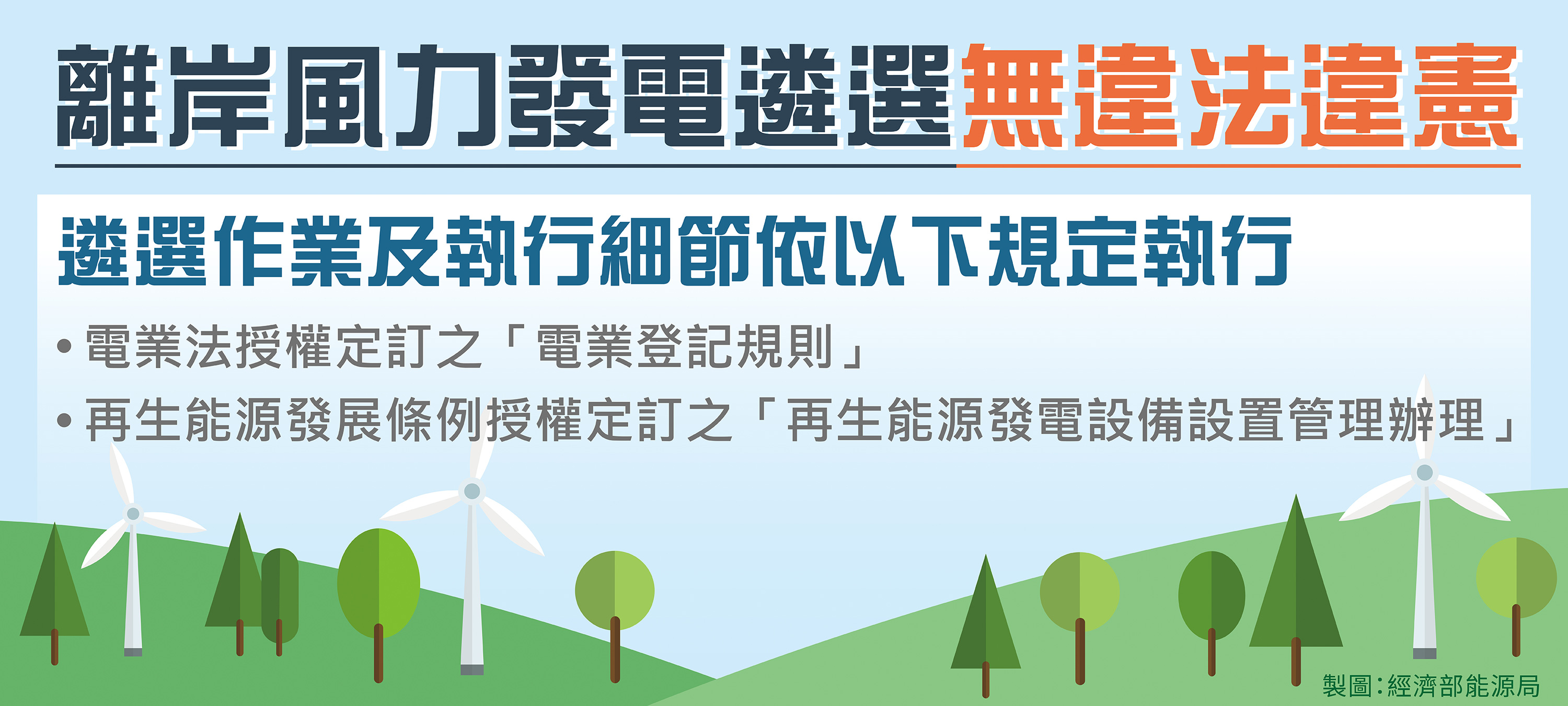 離岸風力發電遴選無違法違憲

遴選作業及執行細節依以下規定執行

• 電業法授權定訂之「電業登記規則」

• 再生能源發展條例授權定訂之「再生能源發電設備設置管理辦理」

製圖:經濟部能源局