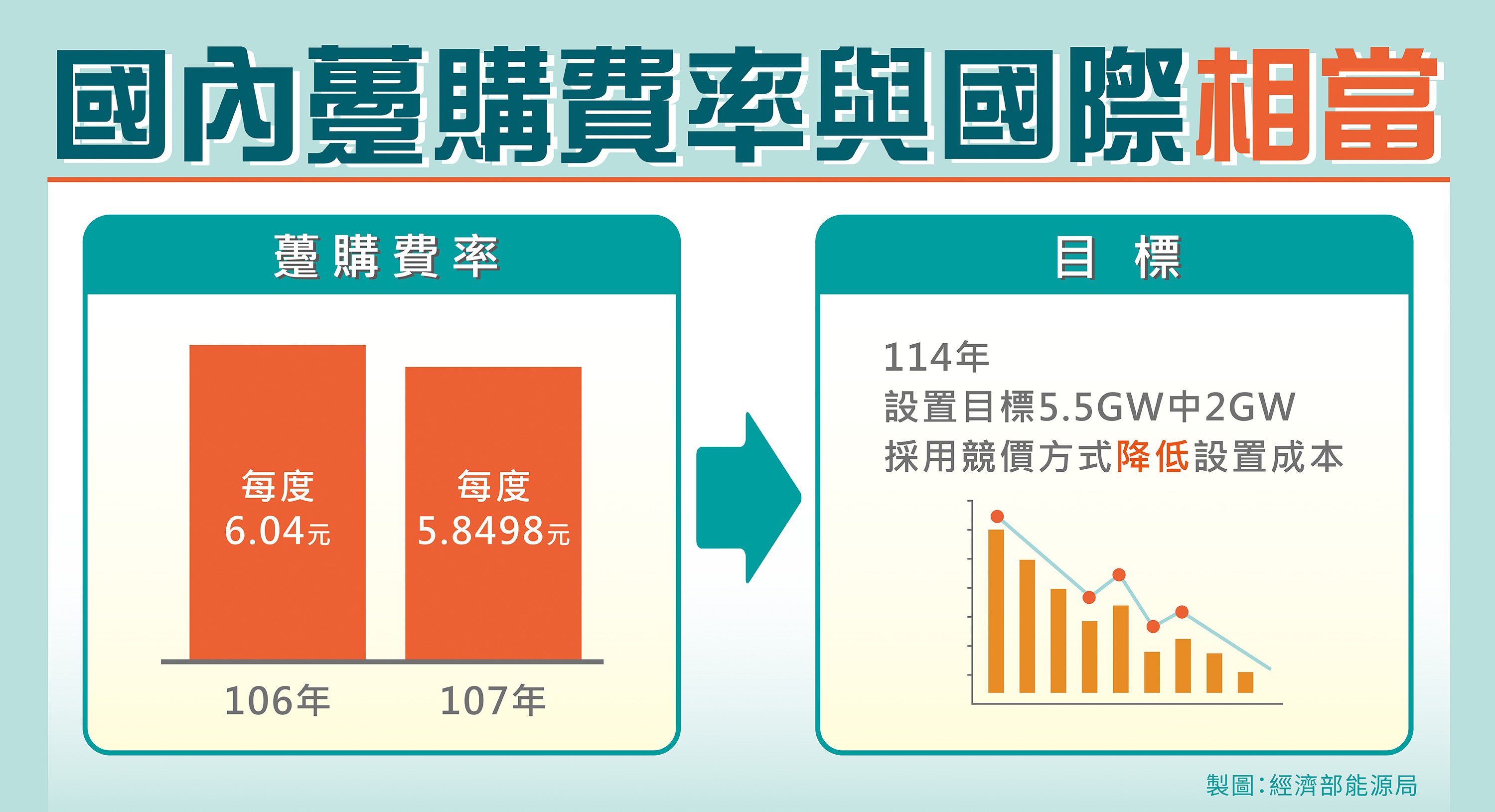 國內躉購費率與國際相當

躉購費率

每度
6.04元

每度
5.8498元

106年
107年

目 標

114年
設置目標5.5GW中2GW
採用競價方式降低設置成本

製圖:經濟部能源局